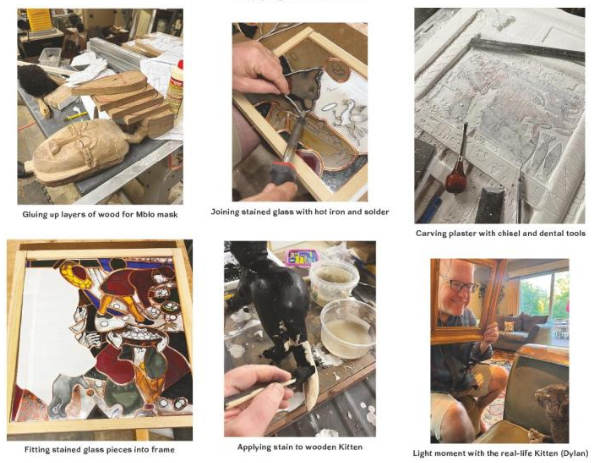 Gluing up layers of wood for Mblo mask

Joining stained glass with hot iron and solder

Carving plaster with chisel and dental tools

Fitting stained glass pieces into frame

Applying stain to wooden Kitten

Light moment with the real-life Kitten (Dylan)